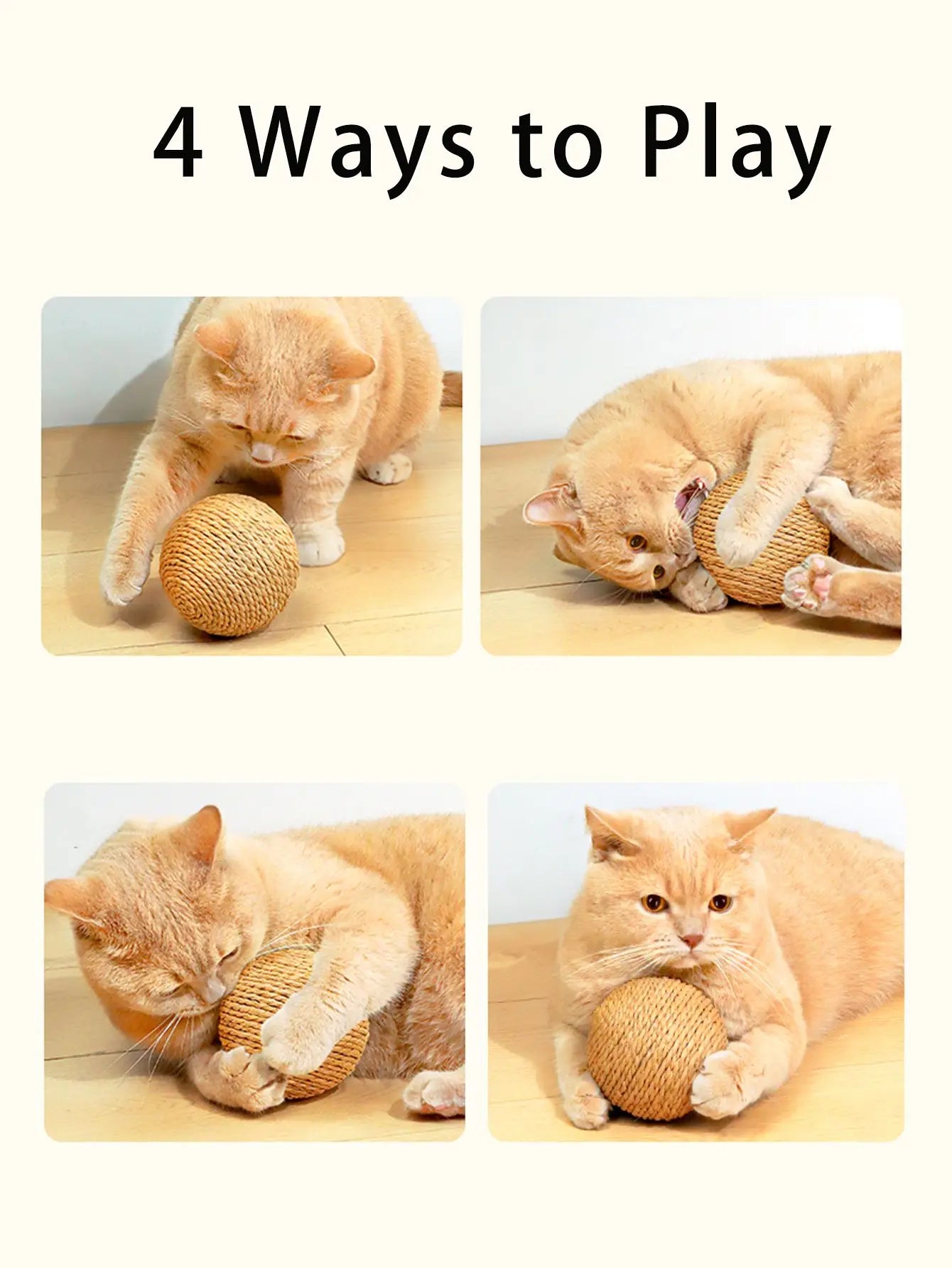 4 Ways to Play