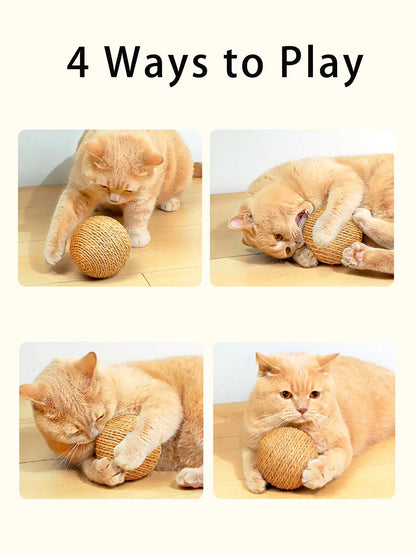 4 Ways to Play